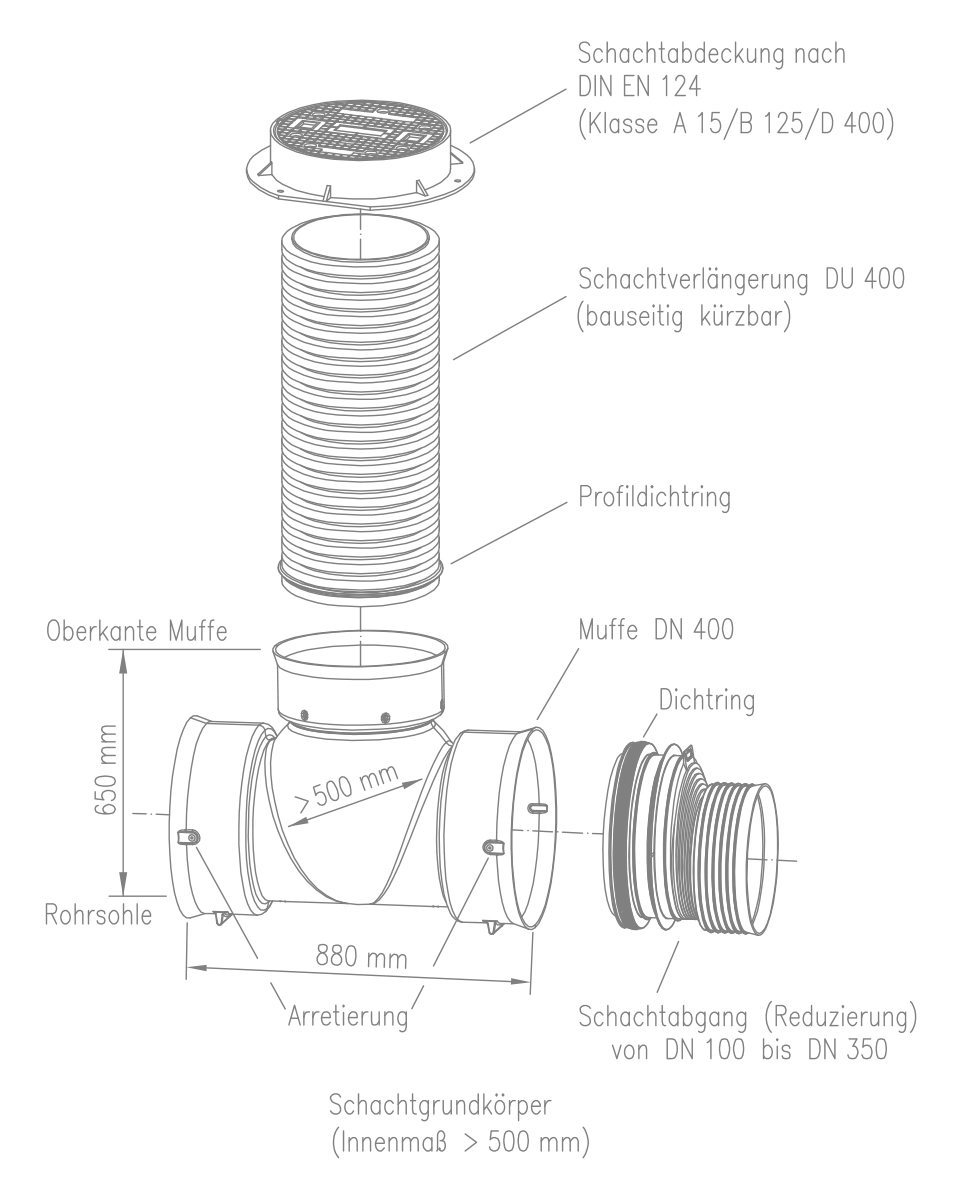 Schachtabdeckung nach
DIN EN 124
(Klasse A 15/B 125/D 400)

Schachtverlängerung DU 400
(bauseitig kürzbar)

Profildichtring

Oberkante Muffe

Muffe DN 400

Dichtring

650 mm

>500 mm

Rohrsohle

880 mm

Arretierung

Schachtabgang (Reduzierung)
von DN 100 bis DN 350

Schachtgrundkörper
(Innenmaß > 500 mm)